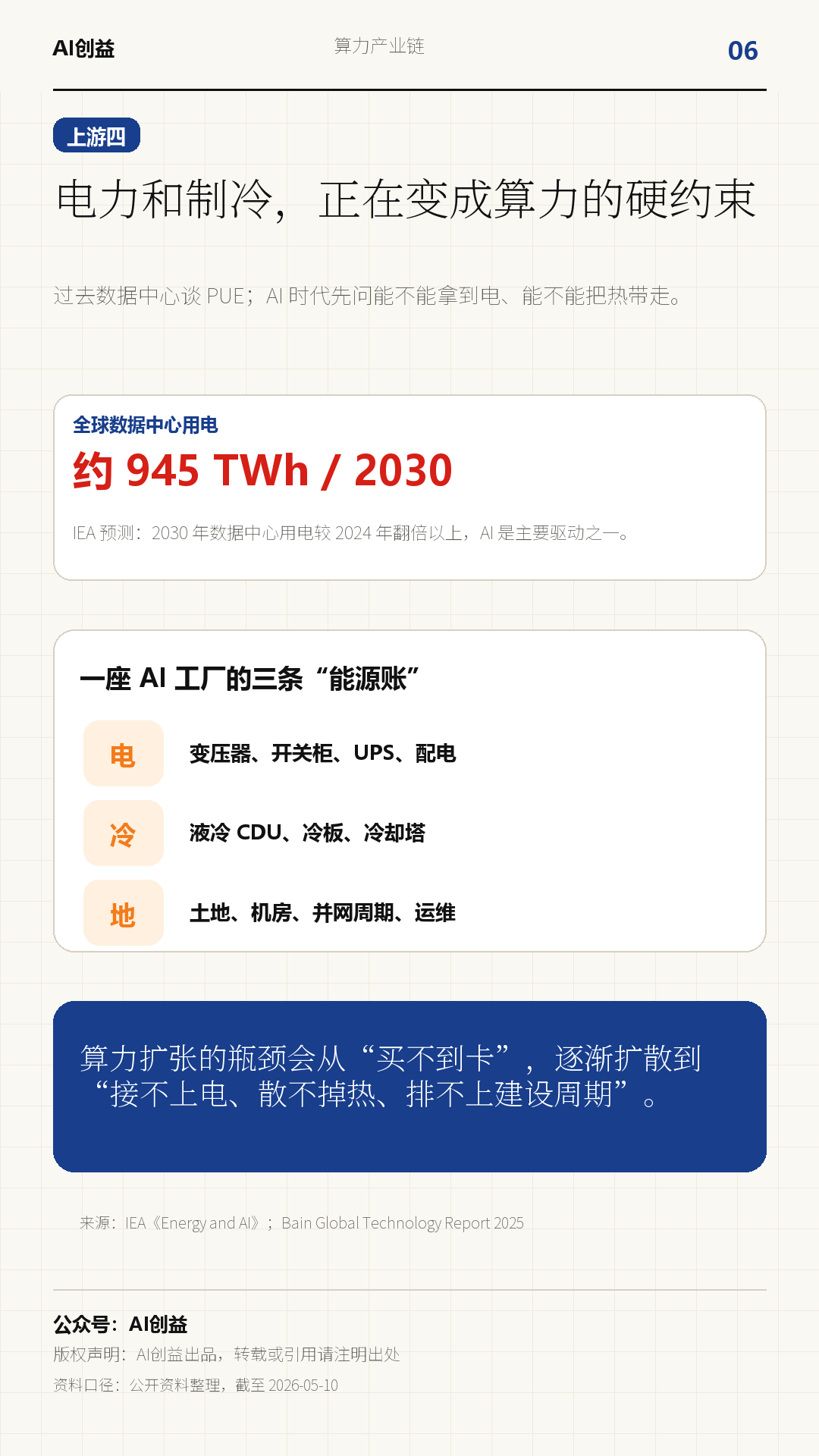 AI创益

算力产业链

06

上游四

电力和制冷，正在变成算力的硬约束

过去数据中心谈 PUE；AI 时代先问能不能拿到电、能不能把热带走。

全球数据中心用电

约 945 TWh / 2030

IEA 预测：2030 年数据中心用电较 2024 年翻倍以上，AI 是主要驱动之一。

一座 AI 工厂的三条“能源账”

电 变压器、开关柜、UPS、配电

冷 液冷 CDU、冷板、冷却塔

地 土地、机房、并网周期、运维

算力扩张的瓶颈会从“买不到卡”，逐渐扩散到“接不上电、散不掉热、排不上建设周期”。

来源：IEA《Energy and AI》；Bain Global Technology Report 2025

公众号：AI创益

版权声明：AI创益出品，转载或引用请注明出处

资料口径：公开资料整理，截至 2026-05-10