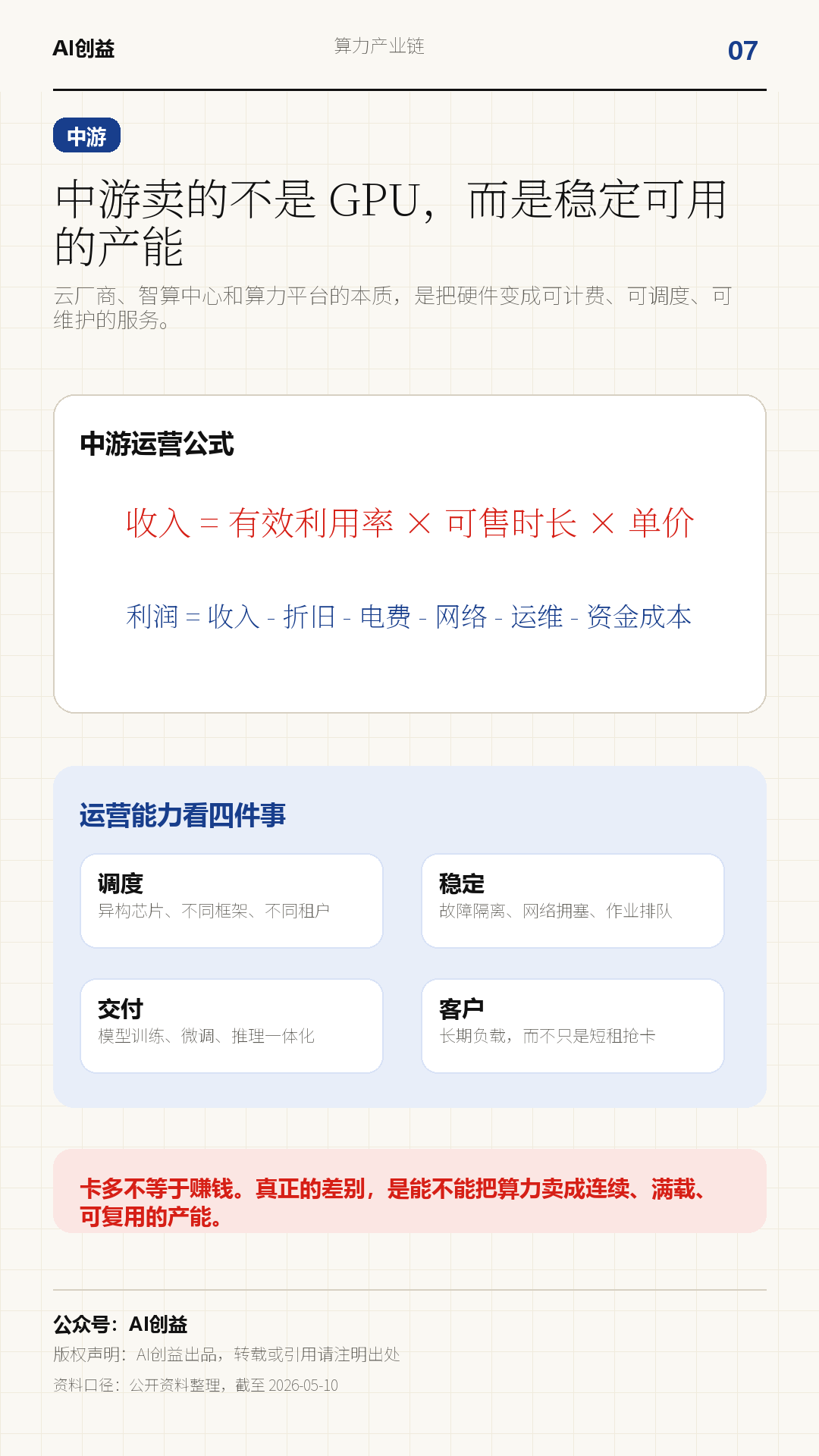 AI创益

算力产业链

07

中游

中游卖的不是 GPU，而是稳定可用的产能

云厂商、智算中心和算力平台的本质，是把硬件变成可计费、可调度、可维护的服务。

中游运营公式

收入 = 有效利用率 × 可售时长 × 单价

利润 = 收入 - 折旧 - 电费 - 网络 - 运维 - 资金成本

运营能力看四件事

调度
异构芯片、不同框架、不同租户

稳定
故障隔离、网络拥塞、作业排队

交付
模型训练、微调、推理一体化

客户
长期负载，而不只是短租抢卡

卡多不等于赚钱。真正的差别，是能不能把算力卖成连续、满载、可复用的产能。

公众号：AI创益

版权声明：AI创益出品，转载或引用请注明出处

资料口径：公开资料整理，截至 2026-05-10