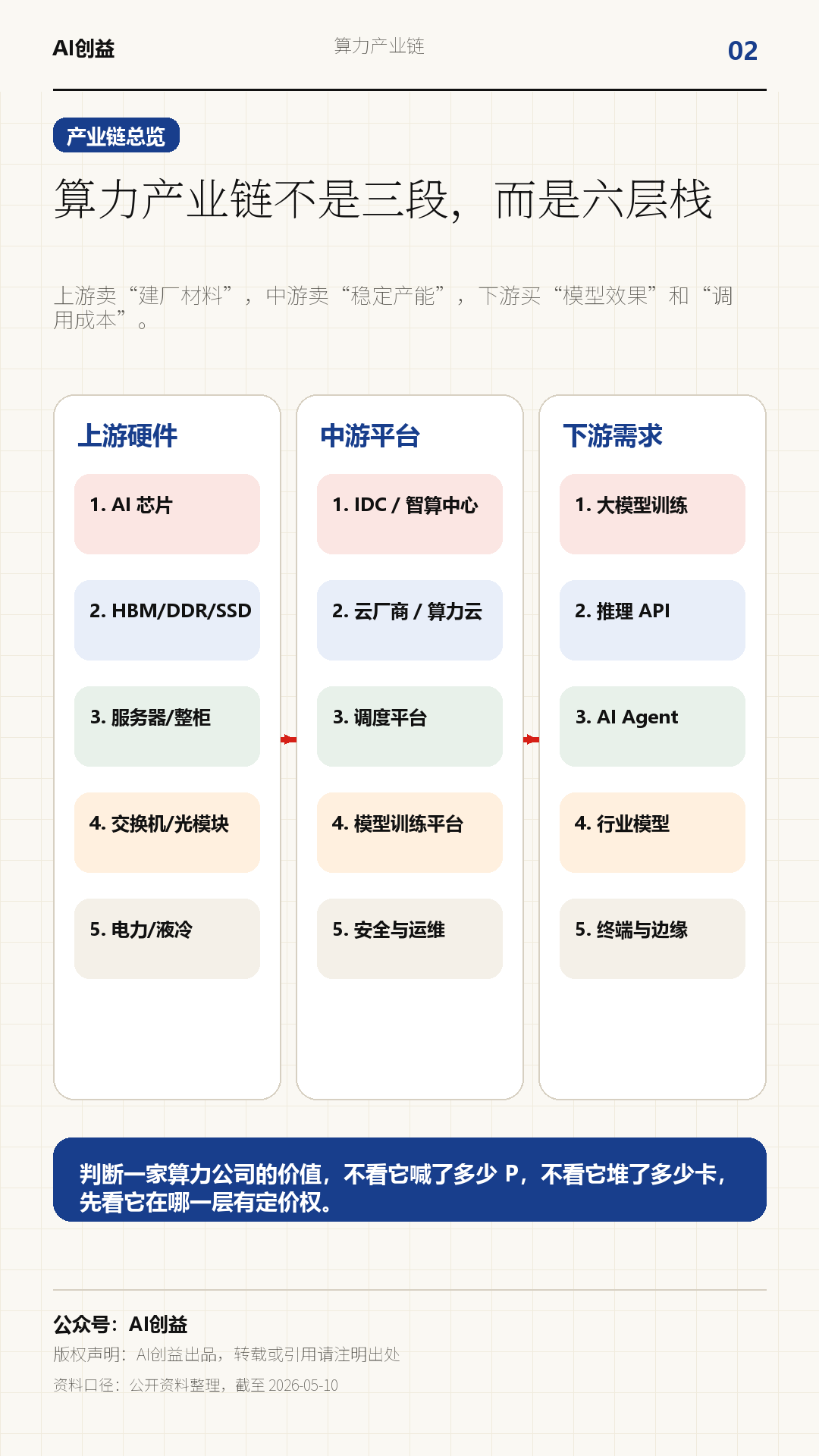 AI创益

算力产业链

02

产业链总览

算力产业链不是三段，而是六层栈

上游卖“建厂材料”，中游卖“稳定产能”，下游买“模型效果”和“调用成本”。

上游硬件

1. AI 芯片

2. HBM/DDR/SSD

3. 服务器/整柜

4. 交换机/光模块

5. 电力/液冷

中游平台

1. IDC / 智算中心

2. 云厂商 / 算力云

3. 调度平台

4. 模型训练平台

5. 安全与运维

下游需求

1. 大模型训练

2. 推理 API

3. AI Agent

4. 行业模型

5. 终端与边缘

判断一家算力公司的价值，不看它喊了多少 P，不看它堆了多少卡，先看它在哪一层有定价权。

公众号：AI创益

版权声明：AI创益出品，转载或引用请注明出处

资料口径：公开资料整理，截至 2026-05-10