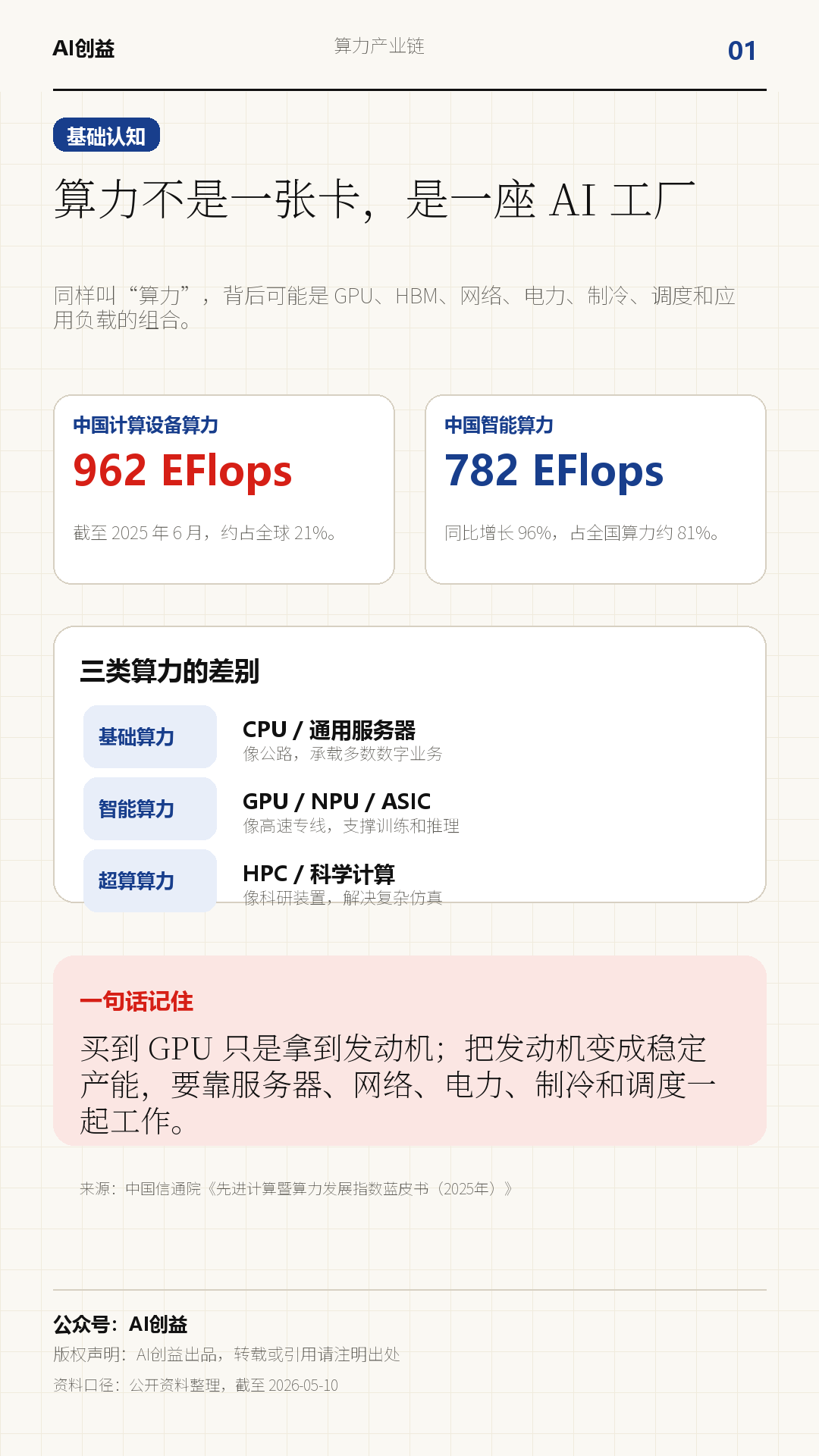 AI创益

算力产业链

01

基础认知

算力不是一张卡，是一座 AI 工厂

同样叫“算力”，背后可能是 GPU、HBM、网络、电力、制冷、调度和应用负载的组合。

中国计算设备算力
962 EFlops
截至 2025 年 6 月，约占全球 21%。

中国智能算力
782 EFlops
同比增长 96%，占全国算力约 81%。

三类算力的差别

基础算力
CPU / 通用服务器
像公路，承载多数数字业务

智能算力
GPU / NPU / ASIC
像高速专线，支撑训练和推理

超算算力
HPC / 科学计算
像科研装置，解决复杂仿真

一句话记住
买到 GPU 只是拿到发动机；把发动机变成稳定产能，要靠服务器、网络、电力、制冷和调度一起工作。

来源：中国信通院《先进计算暨算力发展指数蓝皮书（2025年）》

公众号：AI创益
版权声明：AI创益出品，转载或引用请注明出处
资料口径：公开资料整理，截至 2026-05-10